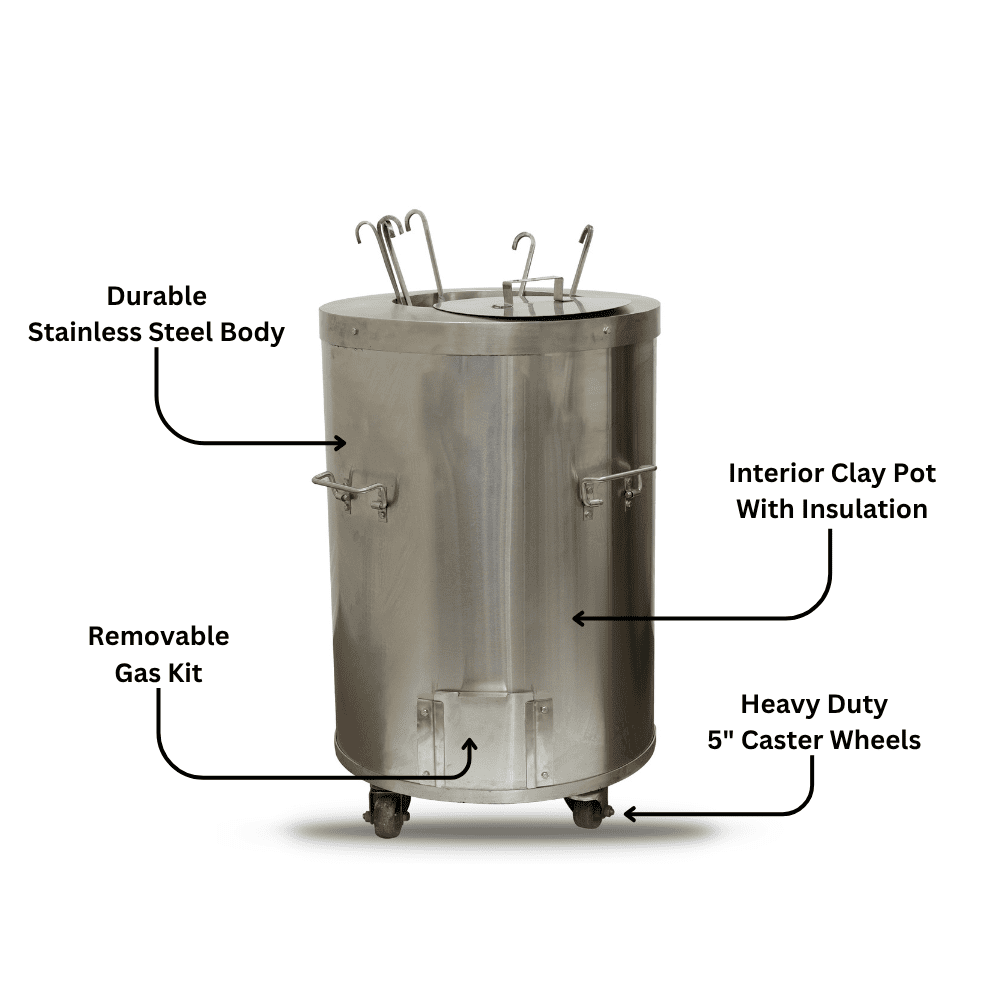 Durable
Stainless Steel Body

Interior Clay Pot
With Insulation

Removable
Gas Kit

Heavy Duty
5" Caster Wheels