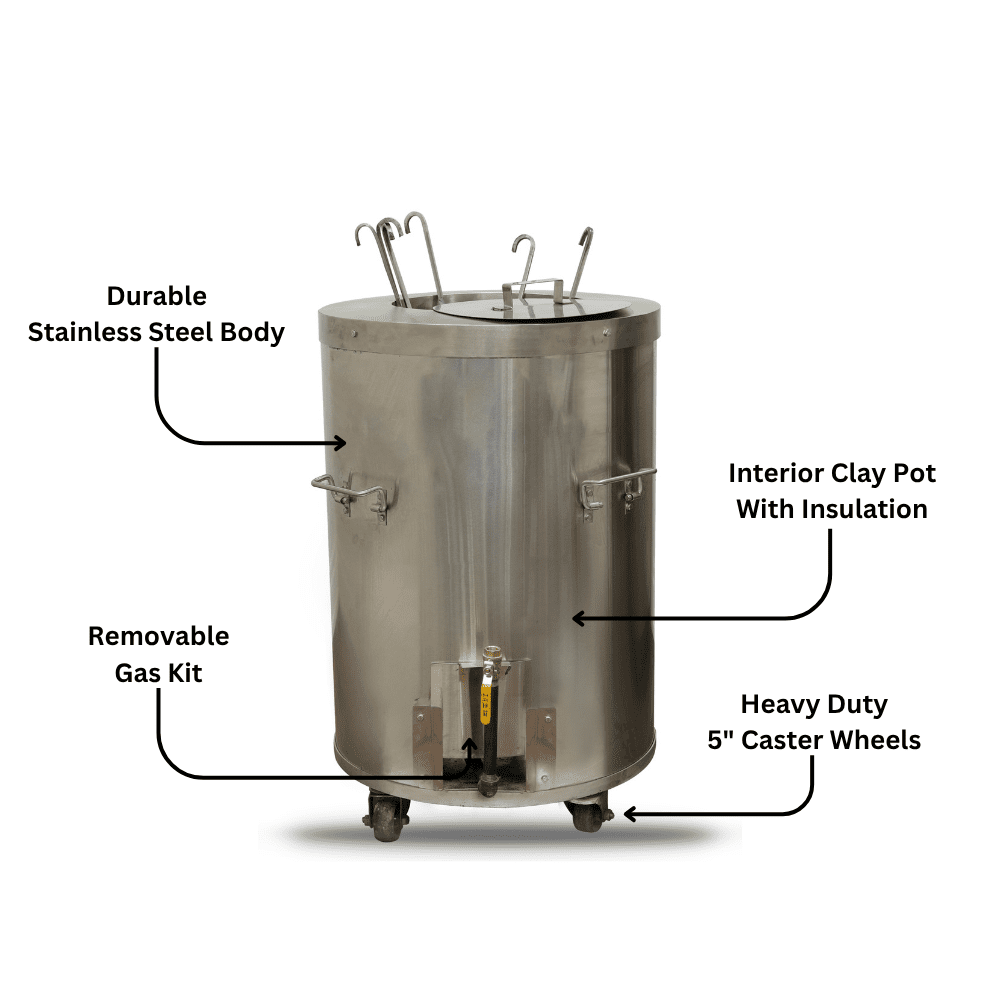 Durable
Stainless Steel Body

Interior Clay Pot
With Insulation

Removable
Gas Kit

Heavy Duty
5" Caster Wheels