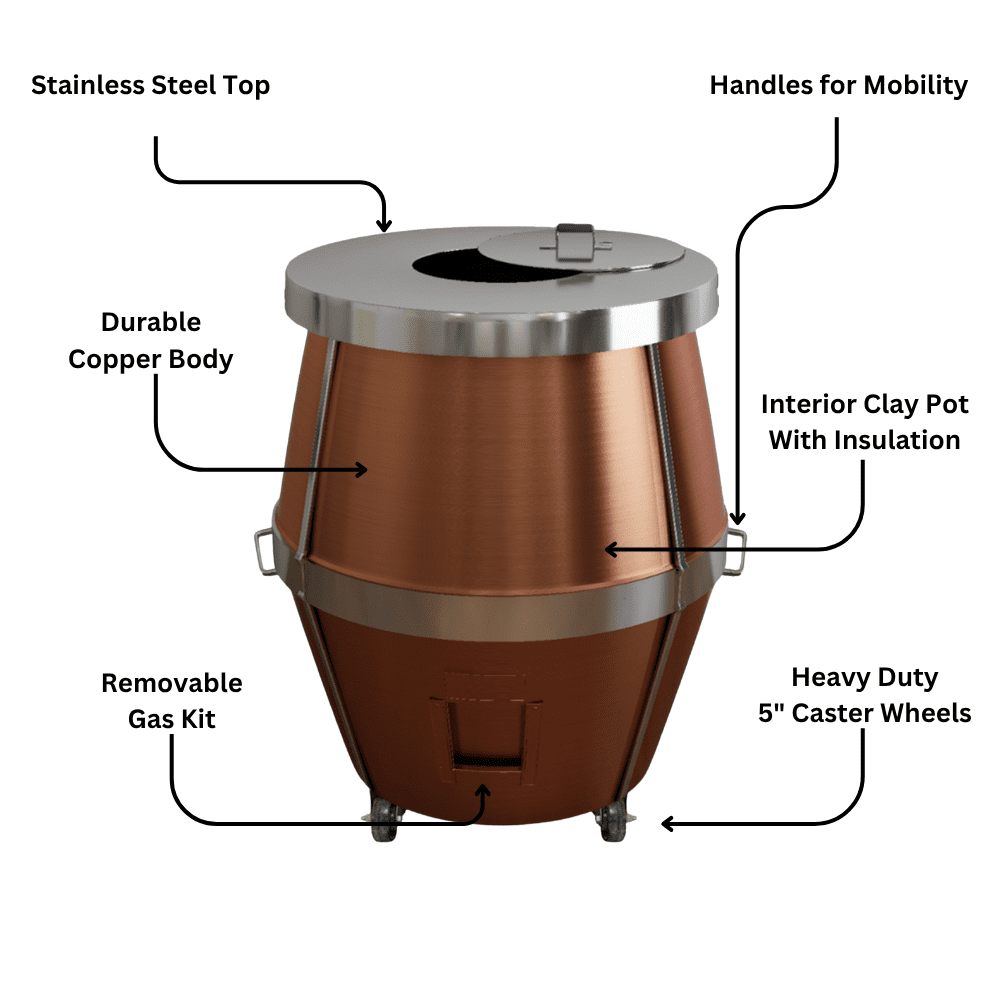 Stainless Steel Top

Handles for Mobility

Durable Copper Body

Interior Clay Pot With Insulation

Removable Gas Kit

Heavy Duty 5" Caster Wheels