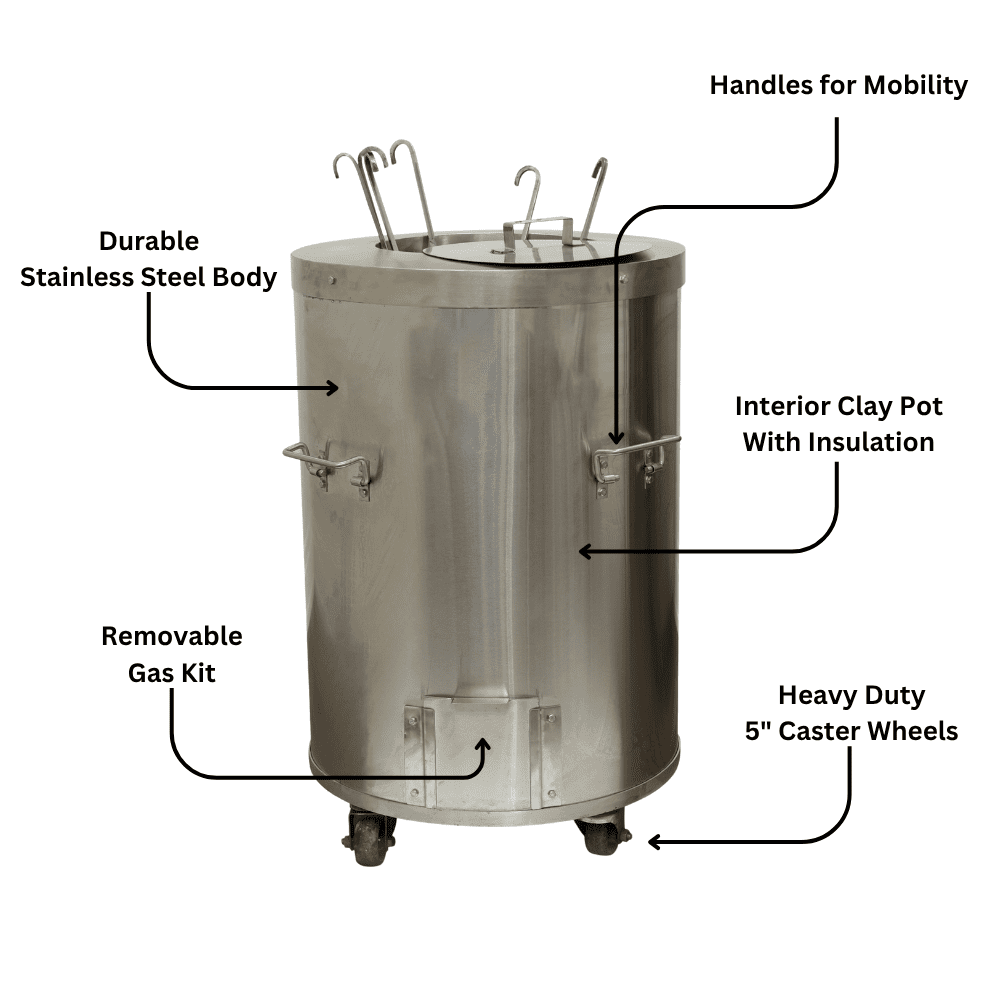 Handles for Mobility

Durable
Stainless Steel Body

Interior Clay Pot
With Insulation

Removable
Gas Kit

Heavy Duty
5" Caster Wheels