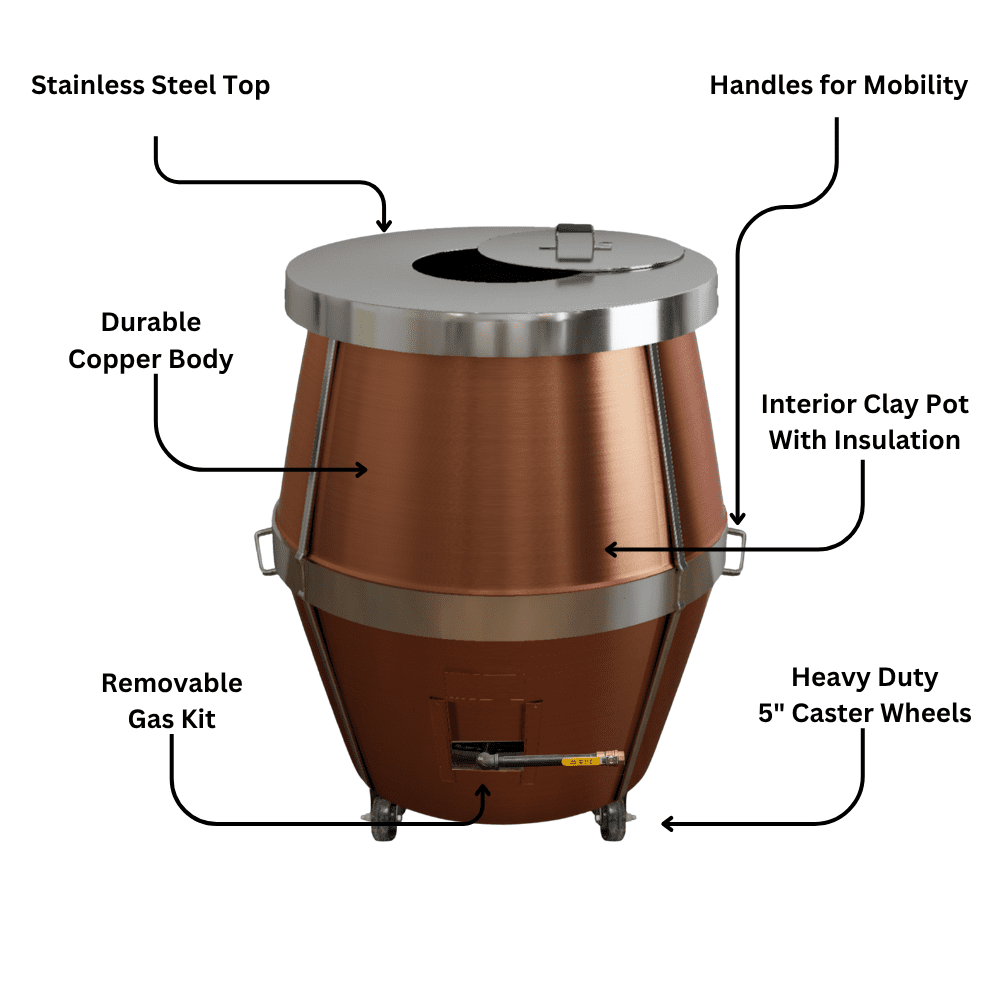 Stainless Steel Top

Handles for Mobility

Durable Copper Body

Interior Clay Pot With Insulation

Removable Gas Kit

Heavy Duty 5" Caster Wheels